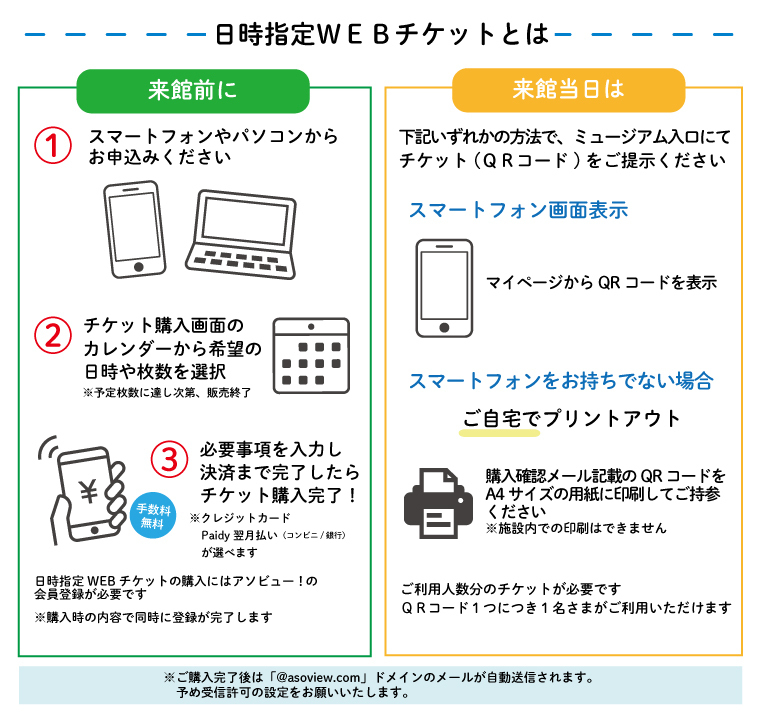 日時指定ＷＥＢチケットとは

来館前に

①
スマートフォンやパソコンからお申込みください

②
チケット購入画面のカレンダーから希望の日時や枚数を選択
※予定枚数に達し次第、販売終了

¥

手数料無料

③
必要事項を入力し決済まで完了したらチケット購入完了！
※クレジットカード
Paidy 翌月払い（コンビニ / 銀行）
が選べます

日時指定 WEB チケットの購入にはアソビュー！の会員登録が必要です

※購入時の内容で同時に登録が完了します

来館当日は

下記いずれかの方法で、ミュージアム入口にてチケット（ＱＲコード）をご提示ください

スマートフォン画面表示

マイページから QR コードを表示

スマートフォンをお持ちでない場合

ご自宅でプリントアウト

購入確認メール記載の QR コードを A4 サイズの用紙に印刷してご持参ください
※施設内での印刷はできません

ご利用人数分のチケットが必要です
ＱＲコード１つにつき１名さまがご利用いただけます

※ご購入完了後は「@asoview.com」ドメインのメールが自動送信されます。
予め受信許可の設定をお願いいたします。